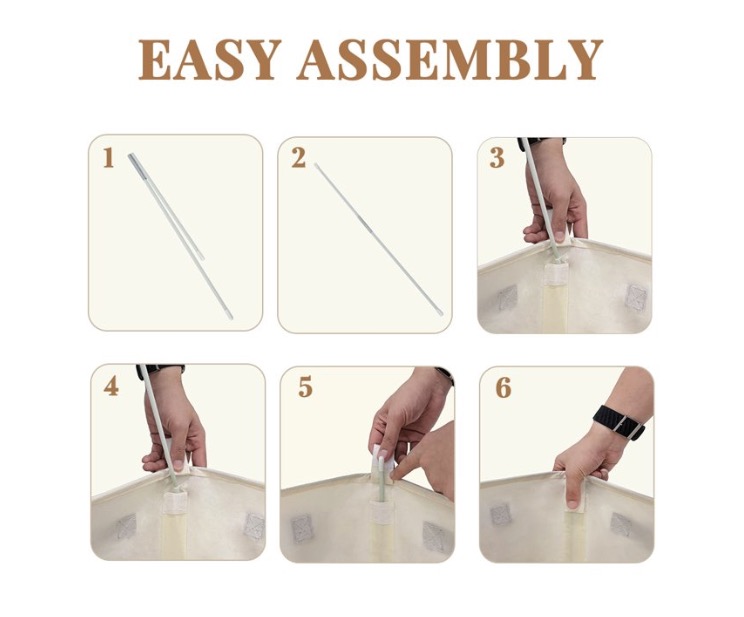 EASY ASSEMBLY

1

2

3

4

5

6