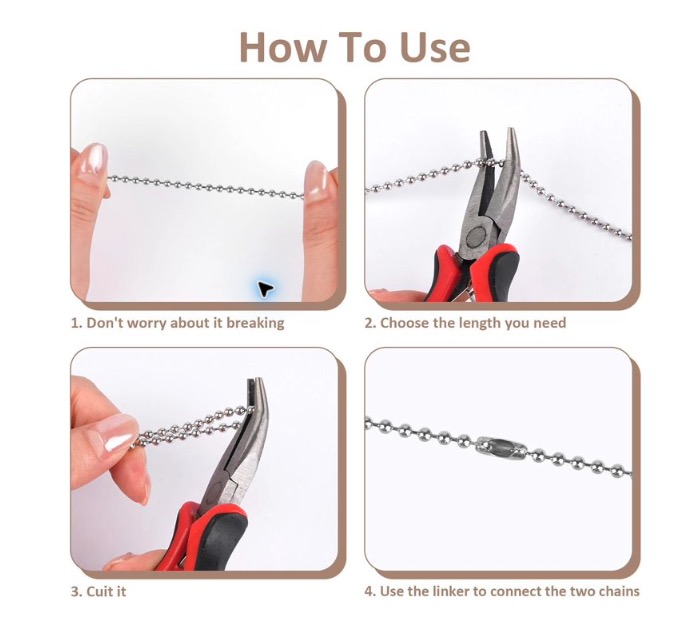 How To Use

1. Don't worry about it breaking

2. Choose the length you need

3. Cuit it

4. Use the linker to connect the two chains